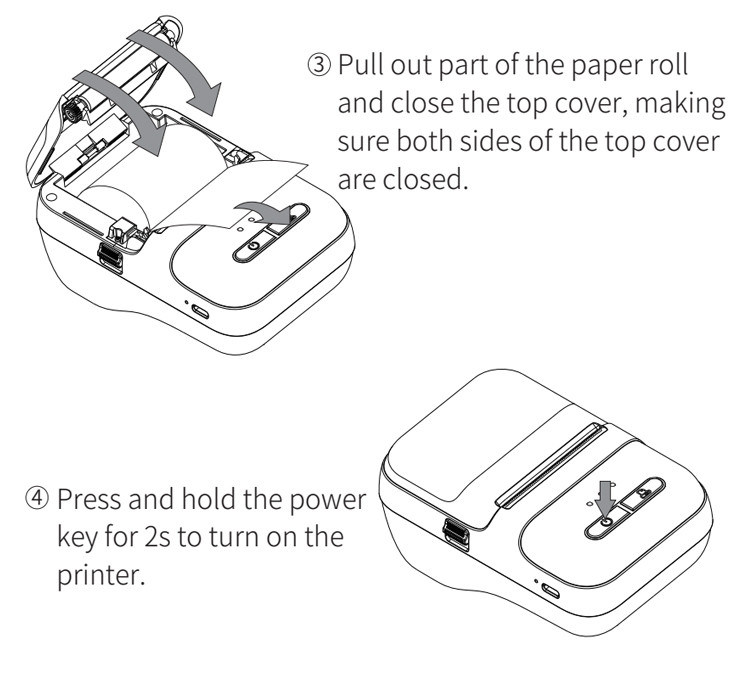 ③ Pull out part of the paper roll and close the top cover, making sure both sides of the top cover are closed.

④ Press and hold the power key for 2s to turn on the printer.